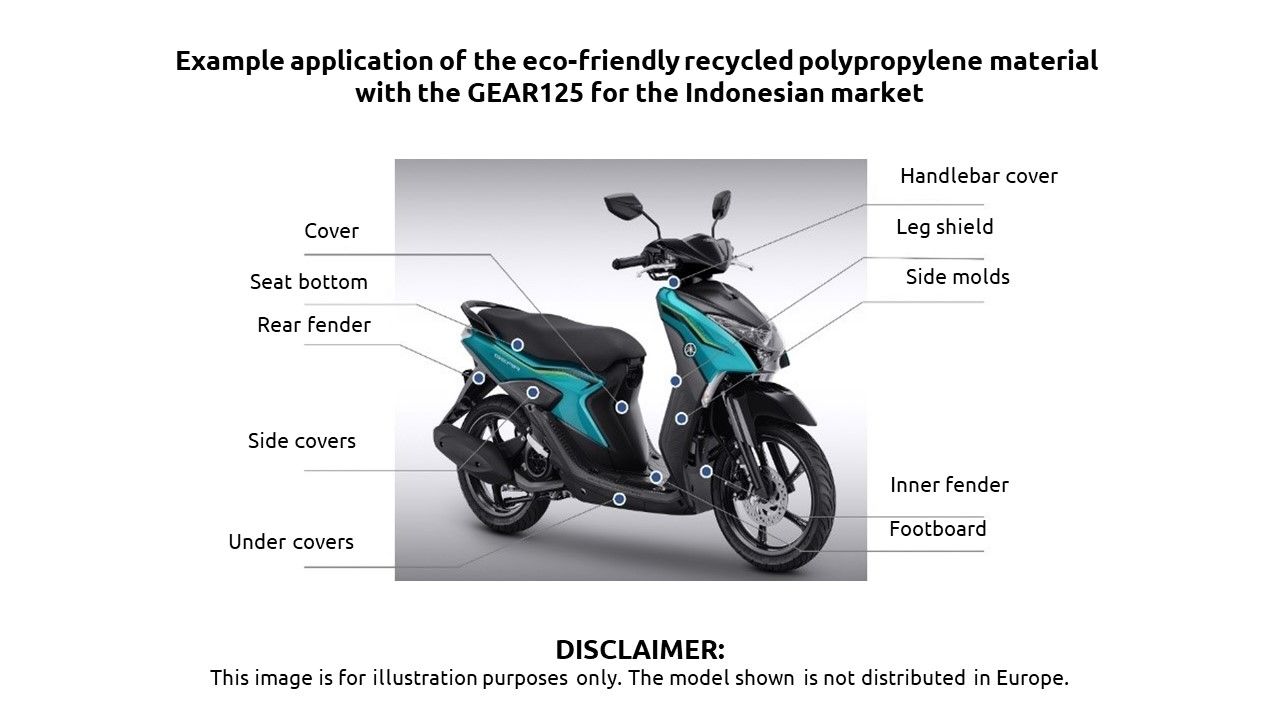 Example application of the eco-friendly recycled polypropylene material with the GEAR125 for the Indonesian market

Cover
Seat bottom
Rear fender
Side covers
Under covers

Handlebar cover
Leg shield
Side molds
Inner fender
Footboard

DISCLAIMER:
This image is for illustration purposes only. The model shown is not distributed in Europe.